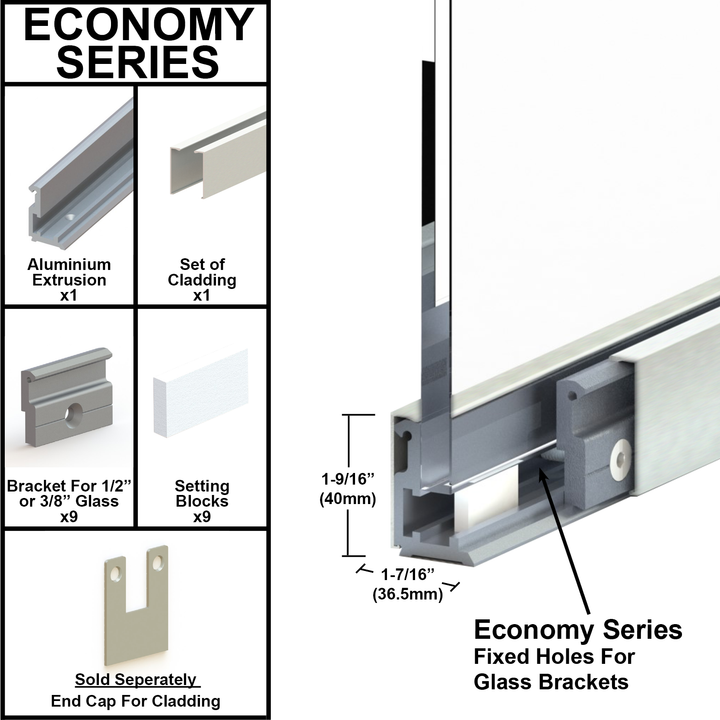 ECONOMY SERIES

Aluminium Extrusion x1

Set of Cladding x1

Bracket For 1/2" or 3/8" Glass x9

Setting Blocks x9

Sold Seperately
End Cap For Cladding

1-9/16" (40mm)

1-7/16" (36.5mm)

Economy Series
Fixed Holes For Glass Brackets