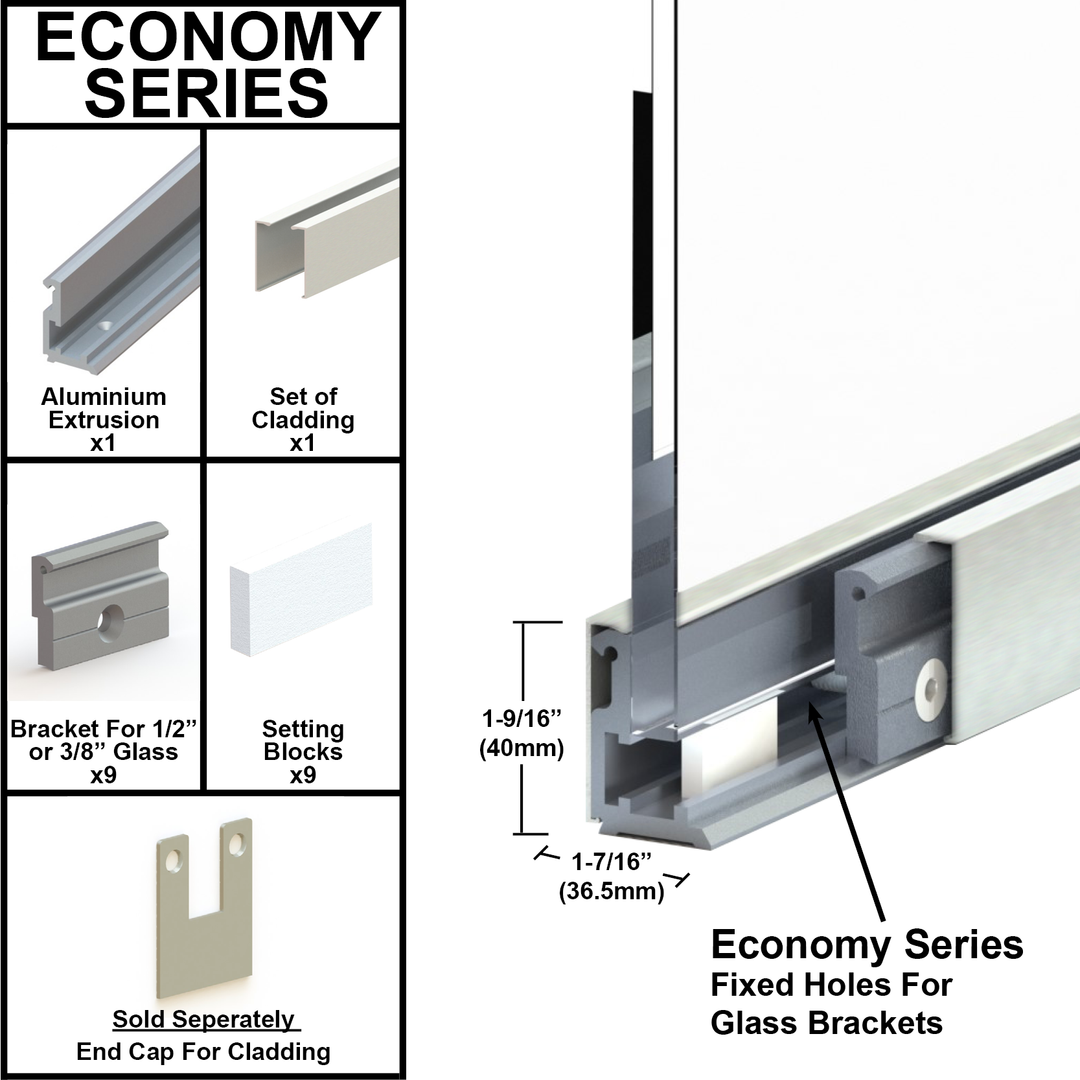 ECONOMY SERIES

Aluminium Extrusion x1

Set of Cladding x1

Bracket For 1/2" or 3/8" Glass x9

Setting Blocks x9

Sold Seperately
End Cap For Cladding

1-9/16" (40mm)

1-7/16" (36.5mm)

Economy Series
Fixed Holes For Glass Brackets