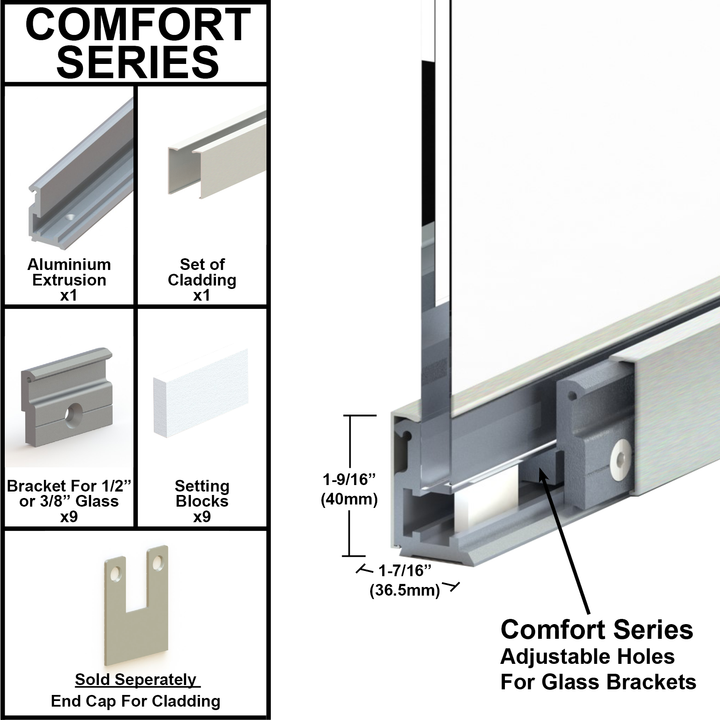 COMFORT SERIES

Aluminium Extrusion x1

Set of Cladding x1

Bracket For 1/2" or 3/8" Glass x9

Setting Blocks x9

Sold Seperately
End Cap For Cladding

1-9/16" (40mm)

1-7/16" (36.5mm)

Comfort Series
Adjustable Holes For Glass Brackets