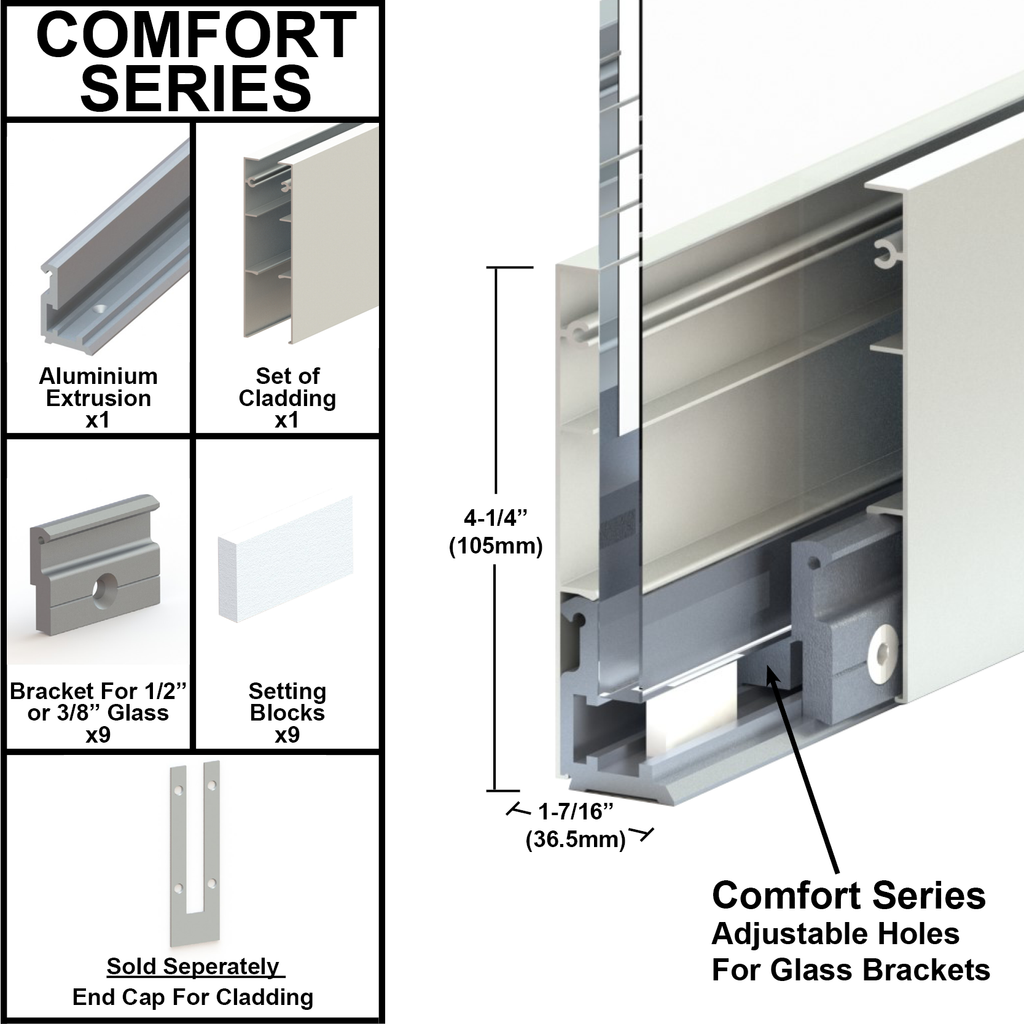 COMFORT SERIES

Aluminium Extrusion x1

Set of Cladding x1

Bracket For 1/2" or 3/8" Glass x9

Setting Blocks x9

Sold Seperately
End Cap For Cladding

4-1/4" (105mm)

1-7/16" (36.5mm)

Comfort Series
Adjustable Holes For Glass Brackets