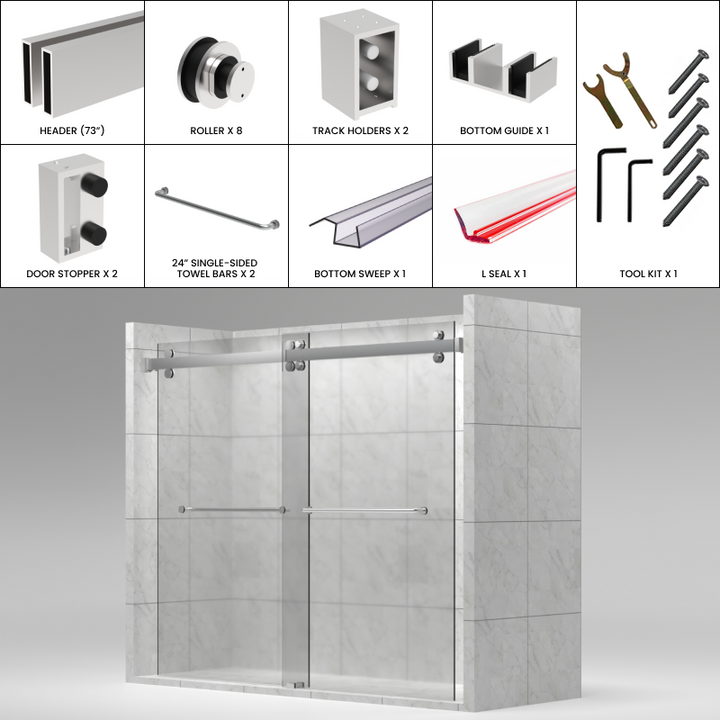 HEADER (73")

ROLLER X 8

TRACK HOLDERS X 2

BOTTOM GUIDE X 1

DOOR STOPPER X 2

24" SINGLE-SIDED TOWEL BARS X 2

BOTTOM SWEEP X 1

L SEAL X 1

TOOL KIT X 1