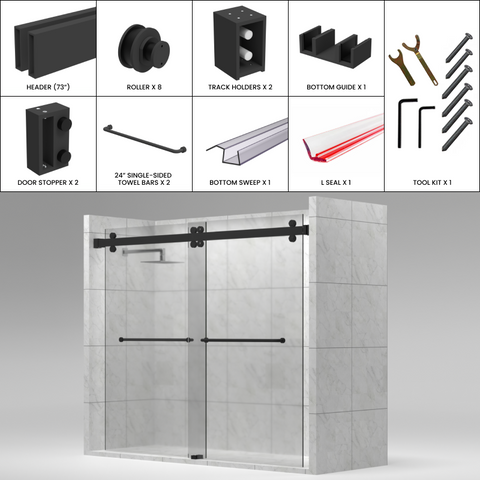 HEADER (73")

ROLLER X 8

TRACK HOLDERS X 2

BOTTOM GUIDE X 1

DOOR STOPPER X 2

24" SINGLE-SIDED TOWEL BARS X 2

BOTTOM SWEEP X 1

L SEAL X 1

TOOL KIT X 1